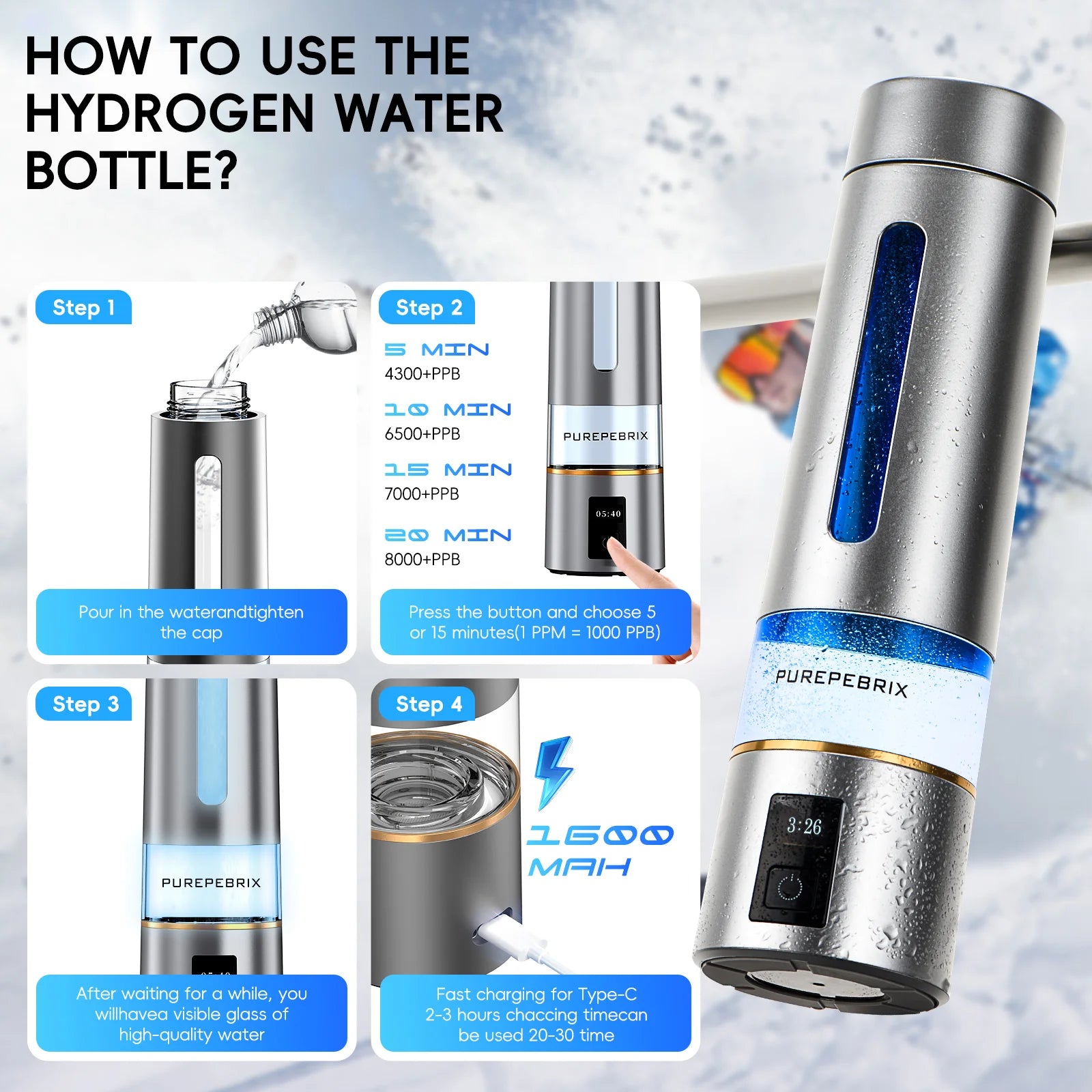 HOW TO USE THE HYDROGEN WATER BOTTLE?

Step 1

Pour in the waterandtighten the cap

Step 2

5 MIN
4300+PPB

10 MIN
6500+PPB

15 MIN
7000+PPB

20 MIN
8000+PPB

PUREPEBRIX

05:40

Press the button and choose 5 or 15 minutes(1 PPM = 1000 PPB)

Step 3

PUREPEBRIX

After waiting for a while, you willhavea visible glass of high-quality water

Step 4

1600 MAH

Fast charging for Type-C 2-3 hours chaccing timecan be used 20-30 time

PUREPEBRIX

3:26