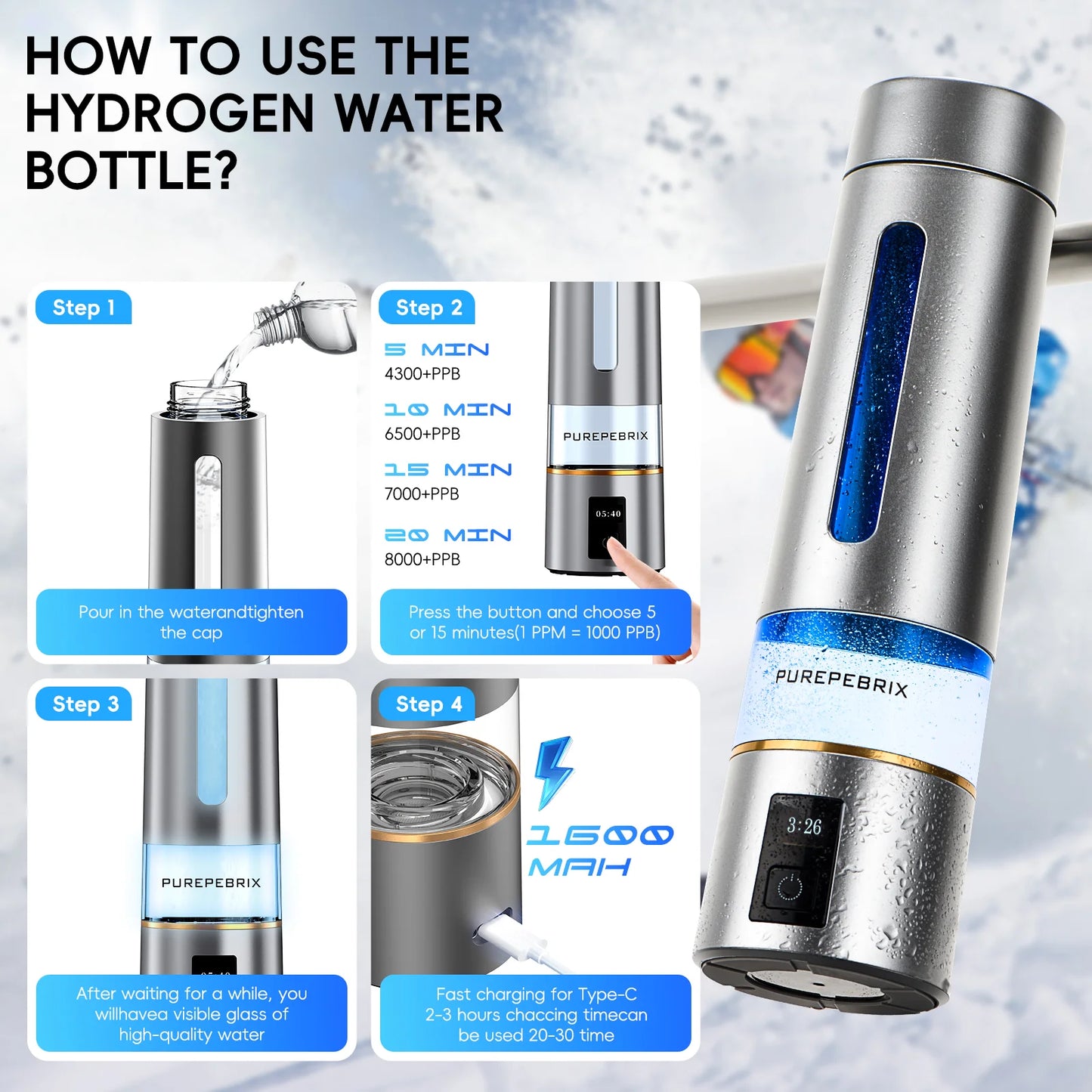 HOW TO USE THE HYDROGEN WATER BOTTLE?

Step 1

Pour in the waterandtighten the cap

Step 2

5 MIN
4300+PPB

10 MIN
6500+PPB

15 MIN
7000+PPB

20 MIN
8000+PPB

PUREPEBRIX

05:40

Press the button and choose 5 or 15 minutes(1 PPM = 1000 PPB)

Step 3

PUREPEBRIX

After waiting for a while, you willhavea visible glass of high-quality water

Step 4

1600 MAH

Fast charging for Type-C 2-3 hours chaccing timecan be used 20-30 time

PUREPEBRIX

3:26